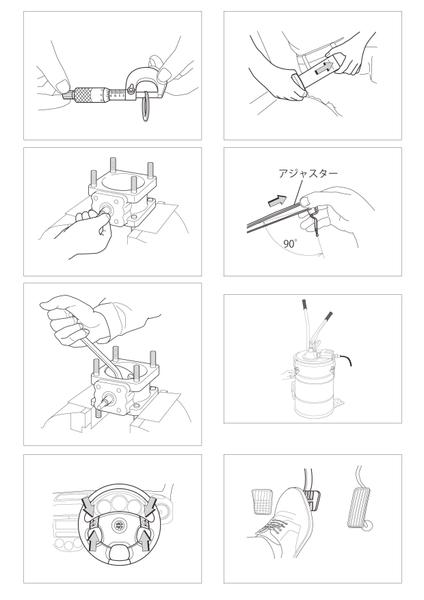 アジャスター

90°